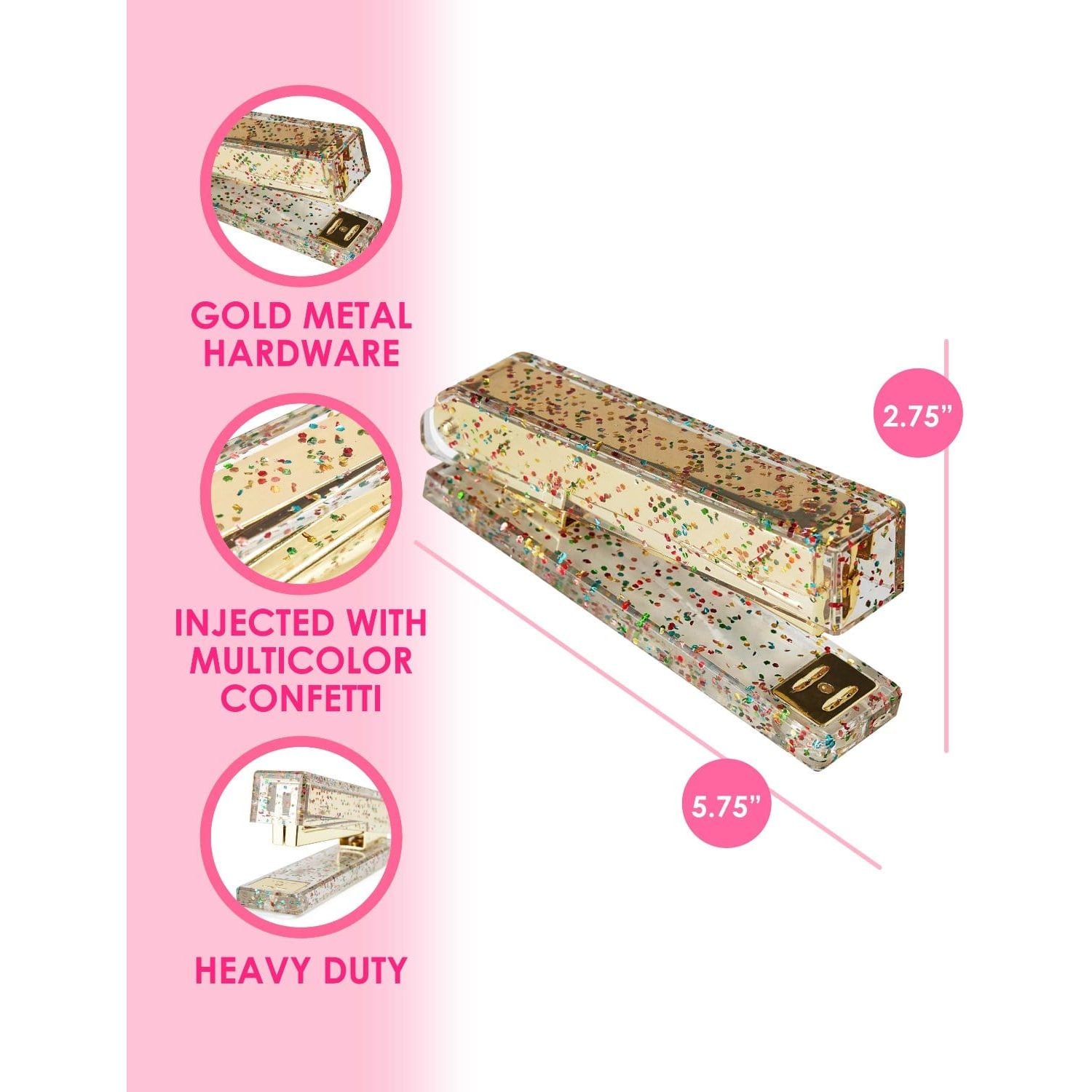 GOLD METAL HARDWARE

INJECTED WITH MULTICOLOR CONFETTI

HEAVY DUTY

2.75”

5.75”