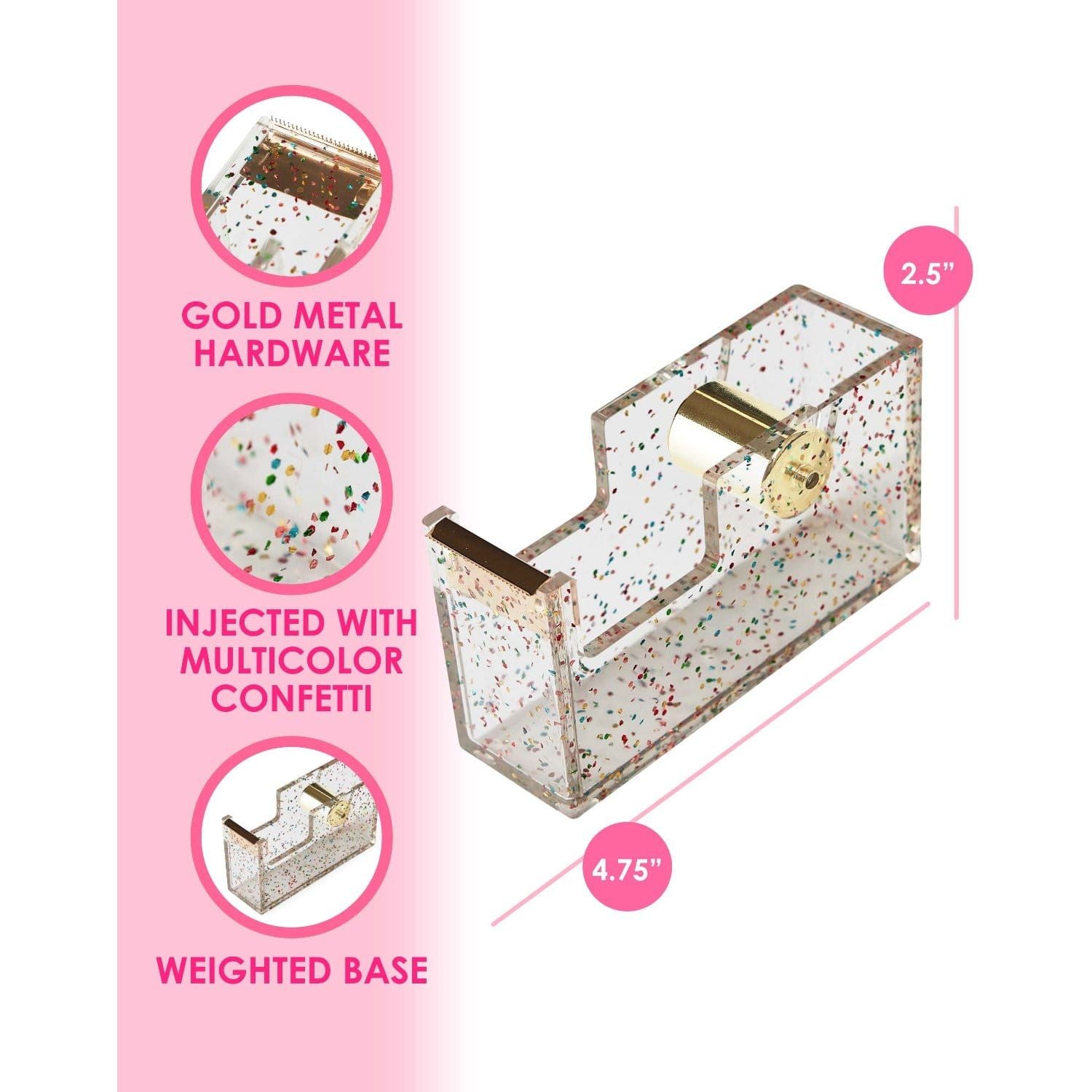 GOLD METAL HARDWARE

INJECTED WITH MULTICOLOR CONFETTI

WEIGHTED BASE

2.5”

4.75”